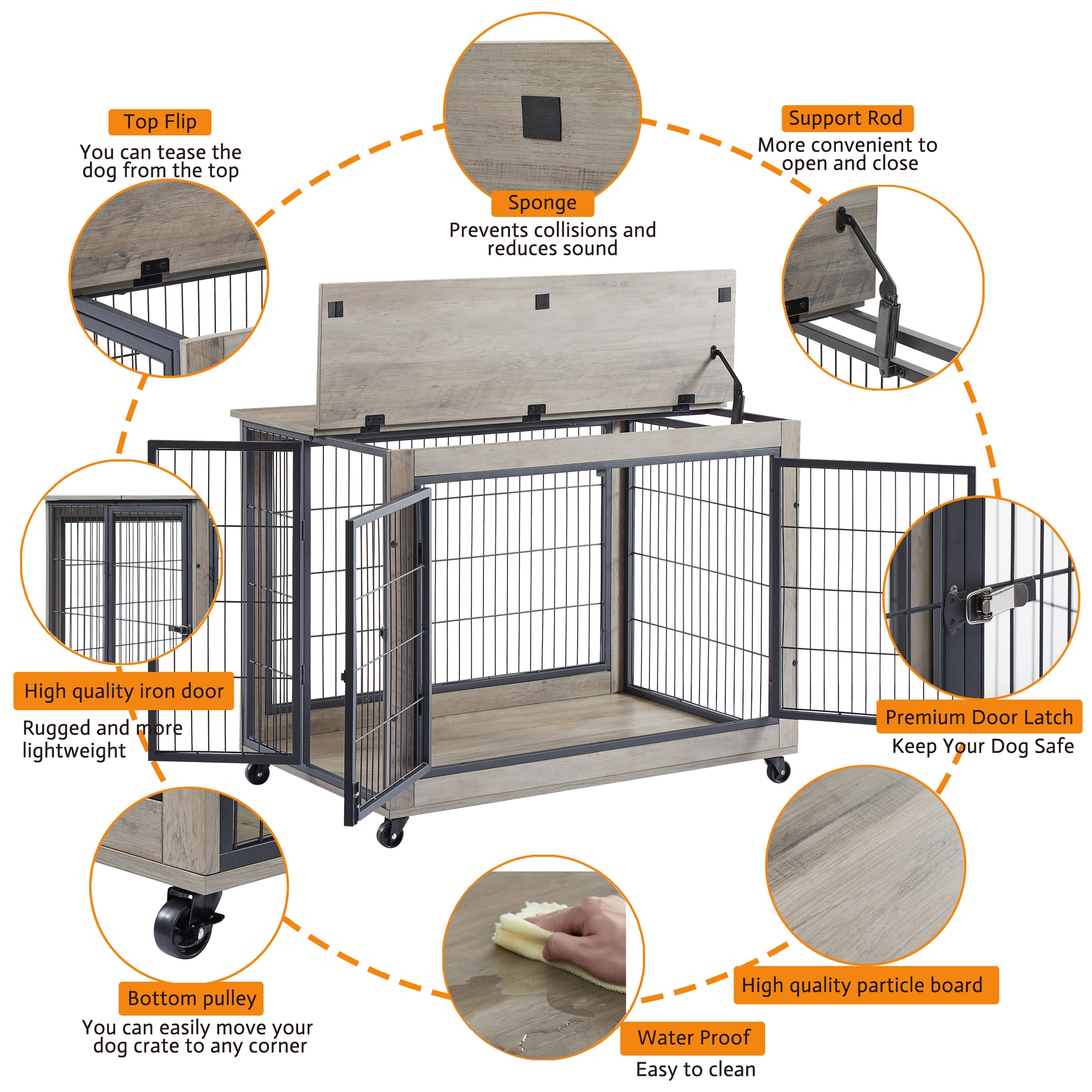 Top Flip

You can tease the dog from the top

Sponge

Prevents collisions and reduces sound

Support Rod

More convenient to open and close

High quality iron door

Rugged and more lightweight

Premium Door Latch

Keep Your Dog Safe

Bottom pulley

You can easily move your dog crate to any corner

Water Proof

Easy to clean

High quality particle board