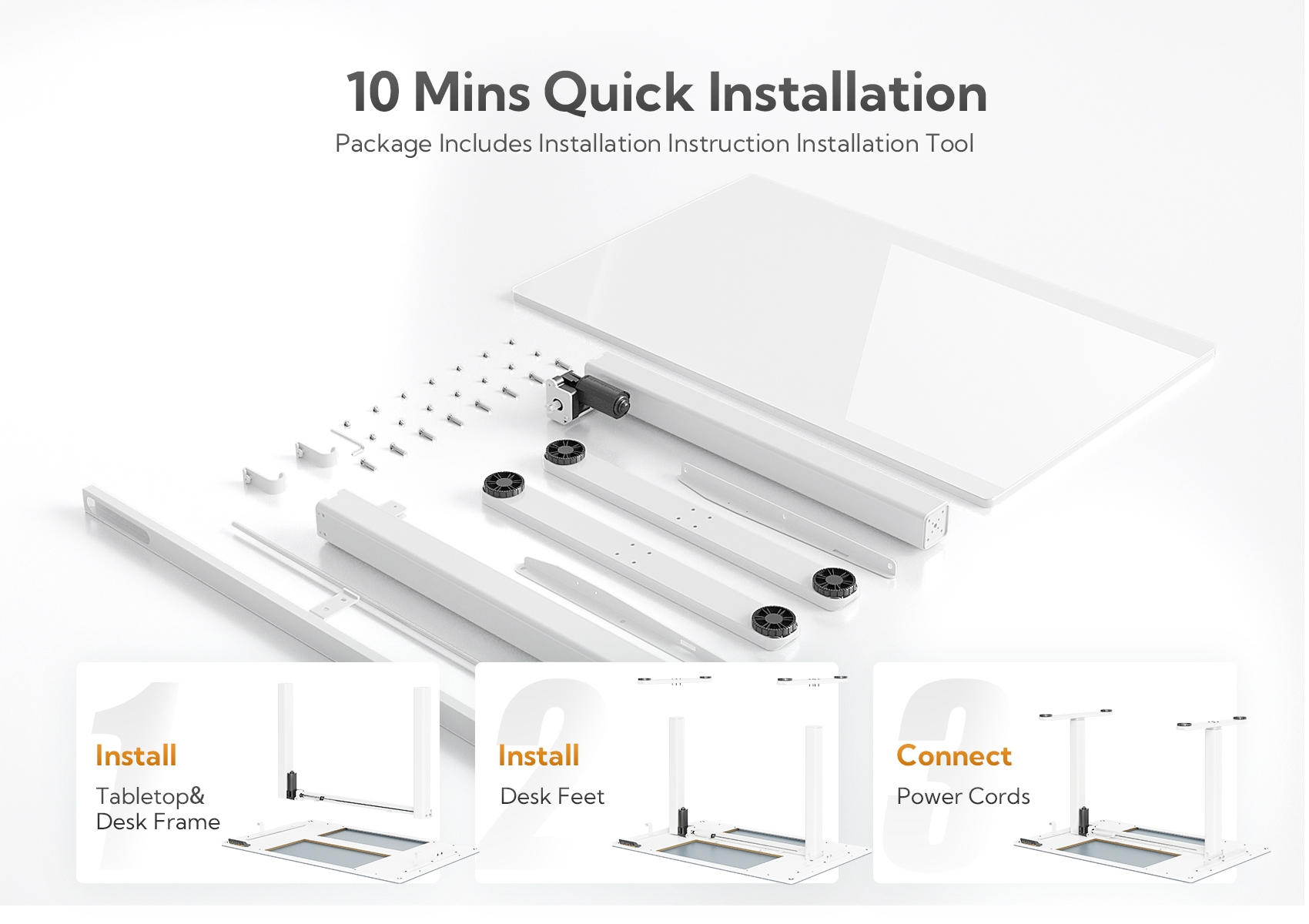 10 Mins Quick Installation

Package Includes Installation Instruction Installation Tool

1

Install

Tabletop& Desk Frame

2

Install

Desk Feet

3

Connect

Power Cords