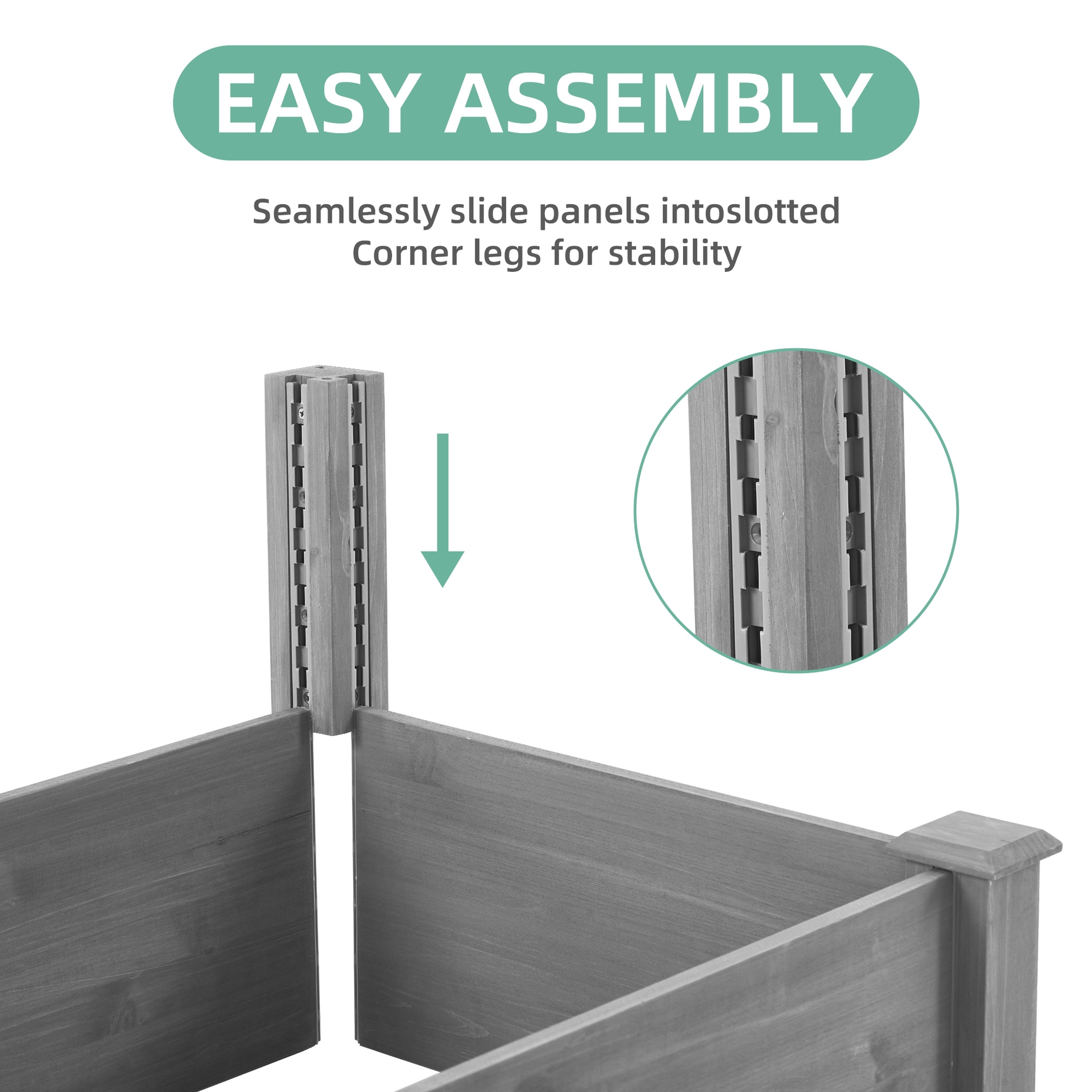 EASY ASSEMBLY

Seamlessly slide panels intoslotted
Corner legs for stability