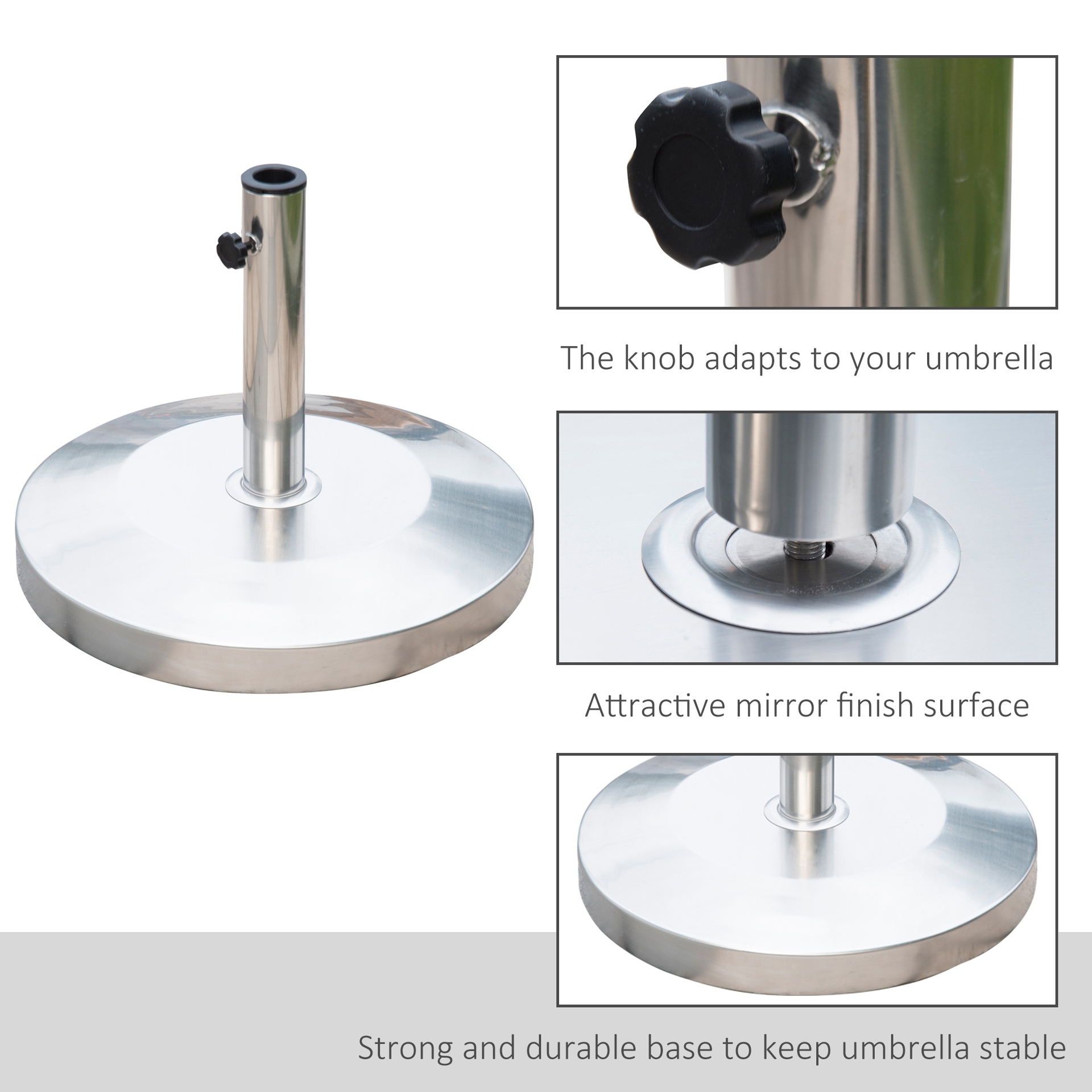 The knob adapts to your umbrella

Attractive mirror finish surface

Strong and durable base to keep umbrella stable