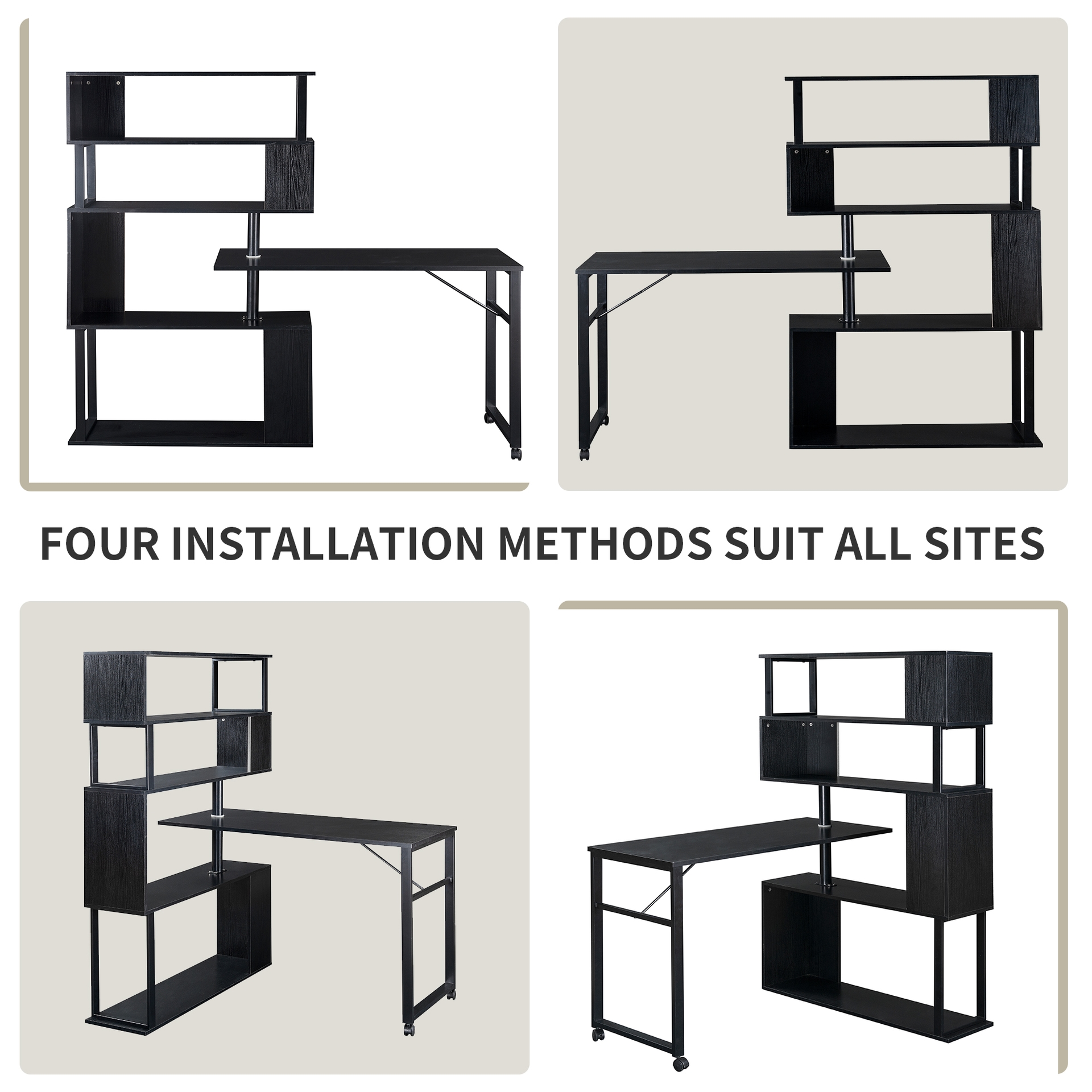 FOUR INSTALLATION METHODS SUIT ALL SITES