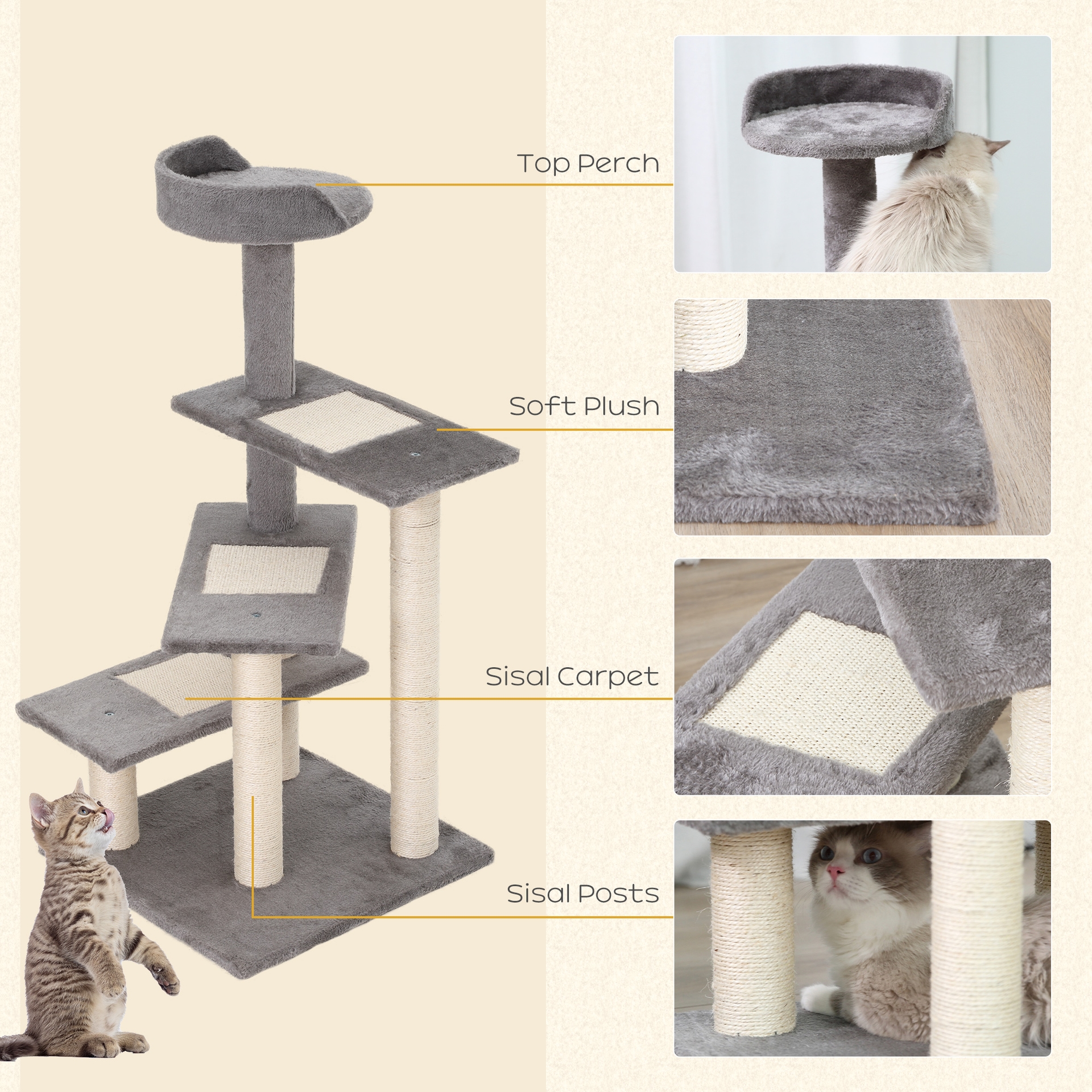 Top Perch

Soft Plush

Sisal Carpet

Sisal Posts