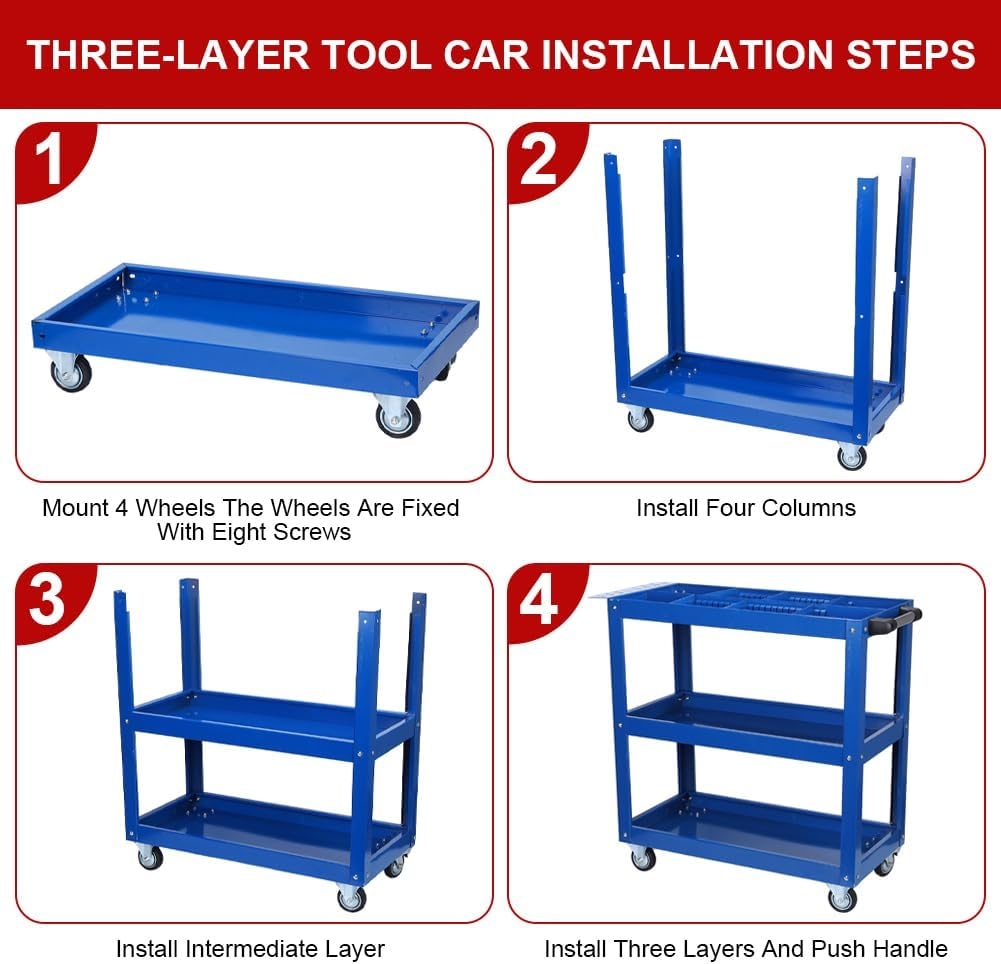 THREE-LAYER TOOL CAR INSTALLATION STEPS

1

Mount 4 Wheels The Wheels Are Fixed With Eight Screws

2

Install Four Columns

3

Install Intermediate Layer

4

Install Three Layers And Push Handle