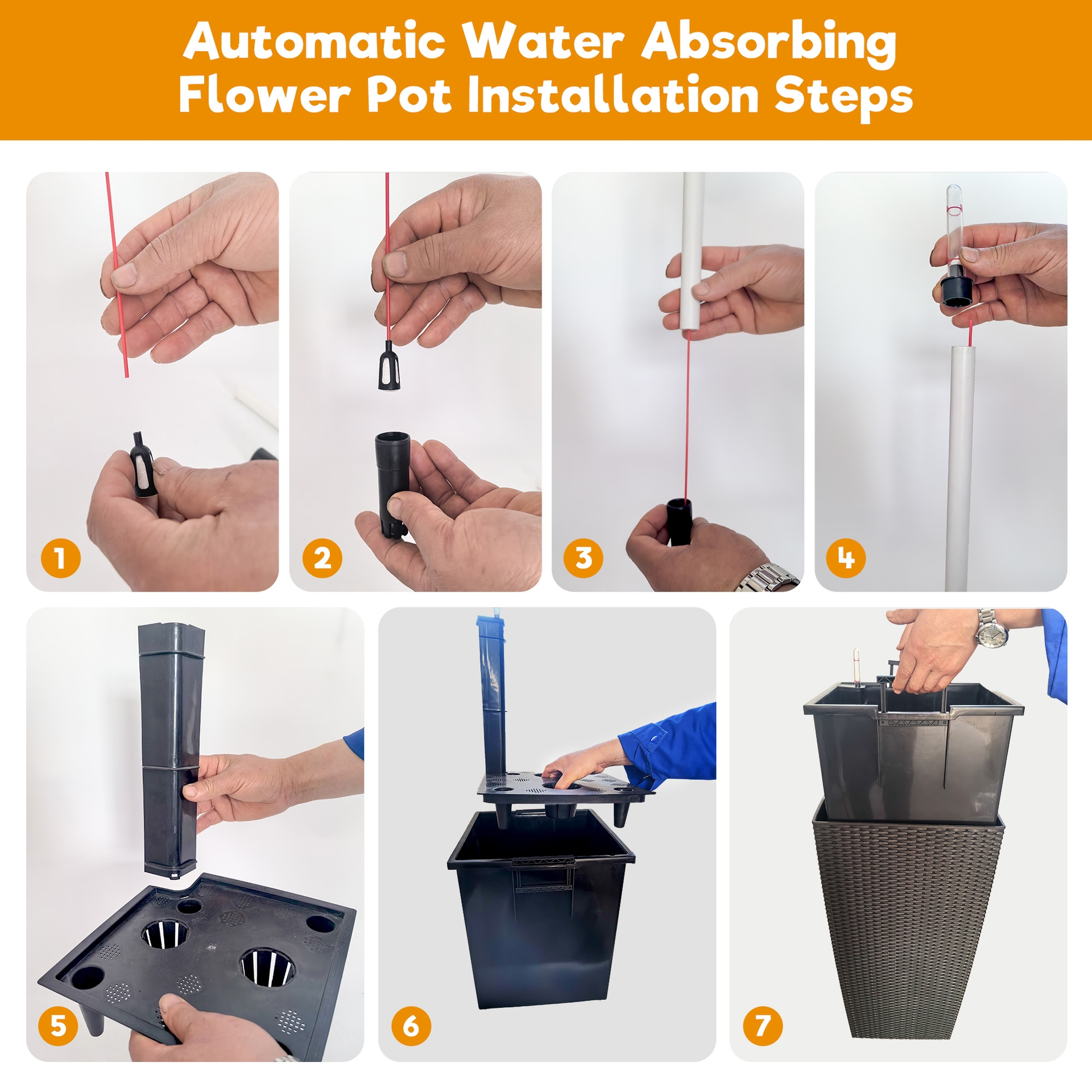 Automatic Water Absorbing Flower Pot Installation Steps

1

2

3

4

5

6

7