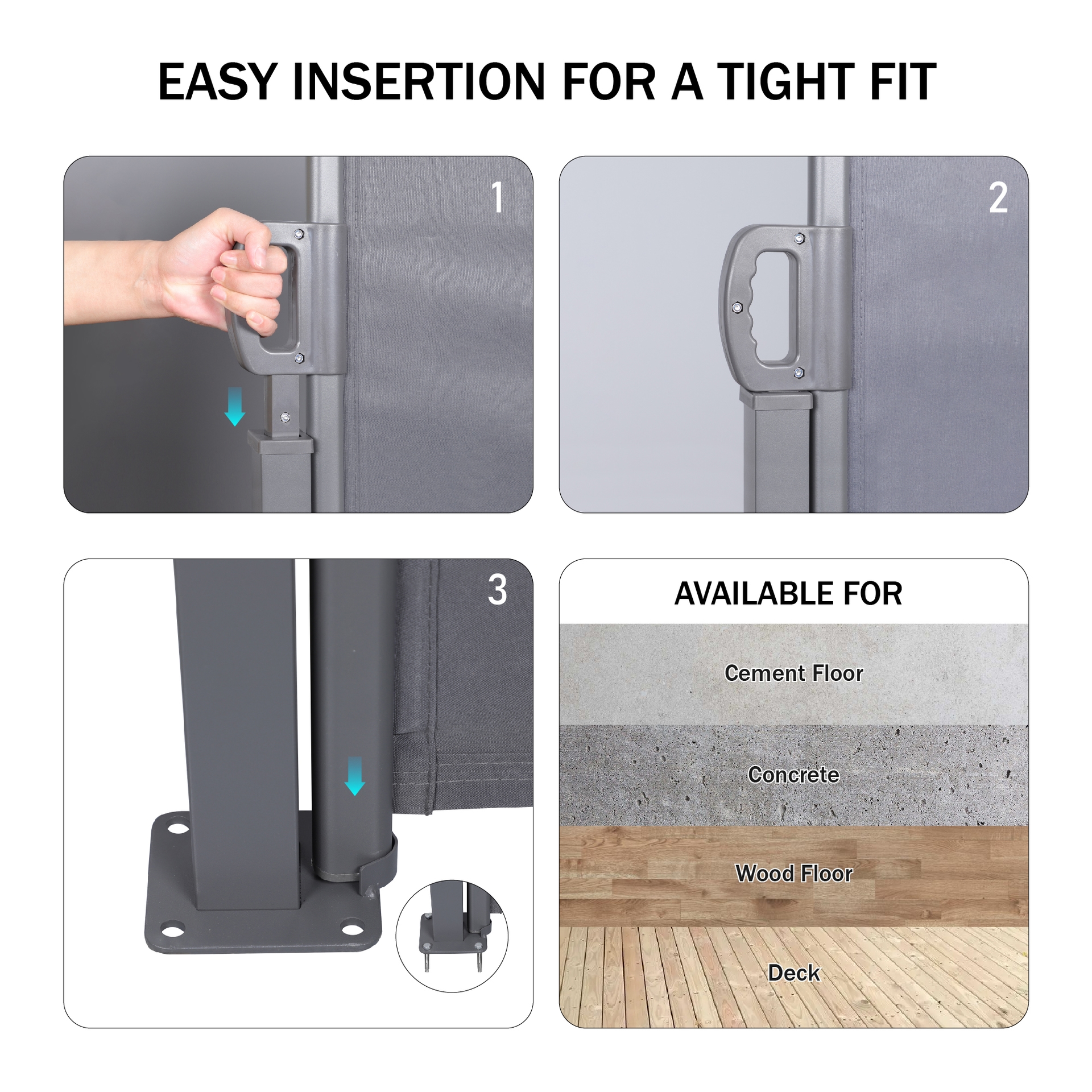 EASY INSERTION FOR A TIGHT FIT

1

2

3

AVAILABLE FOR

Cement Floor

Concrete

Wood Floor

Deck